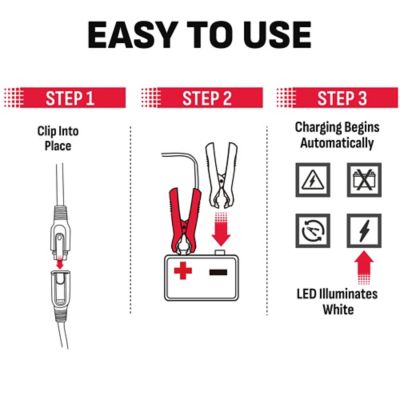 EASY TO USE

STEP 1

Clip Into Place

STEP 2

STEP 3

Charging Begins Automatically

LED Illuminates White