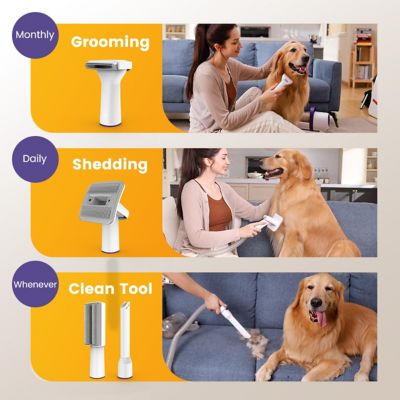 Monthly
Grooming

Daily
Shedding

Whenever
Clean Tool