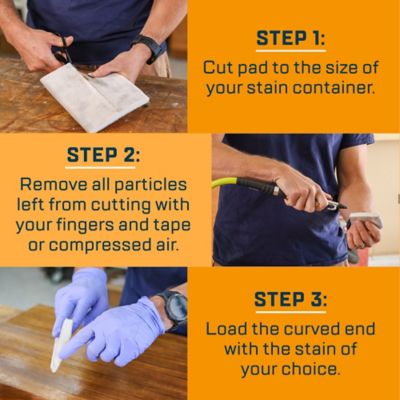 STEP 1:

Cut pad to the size of your stain container.

STEP 2:

Remove all particles left from cutting with your fingers and tape or compressed air.

STEP 3:

Load the curved end with the stain of your choice.