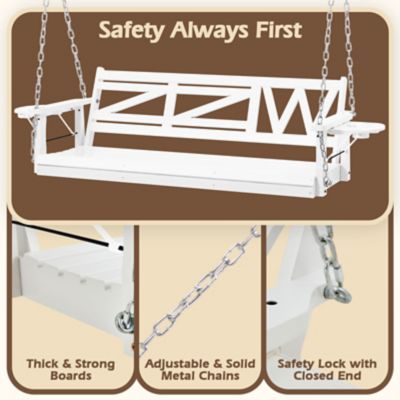 Safety Always First

Thick & Strong Boards

Adjustable & Solid Metal Chains

Safety Lock with Closed End