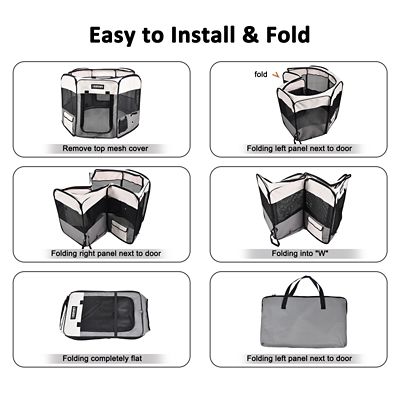 Easy to Install & Fold

Remove top mesh cover

fold

Folding left panel next to door

Folding right panel next to door

Folding into "W"

Folding completely flat

Folding left panel next to door