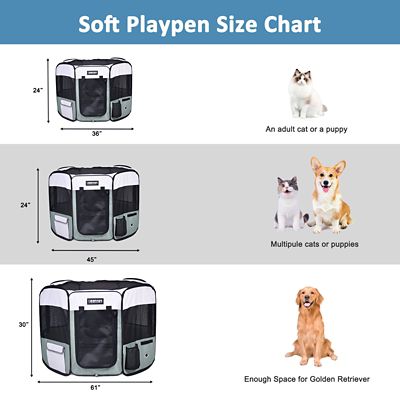 Soft Playpen Size Chart

24"

36"

An adult cat or a puppy

24"

45"

Multipule cats or puppies

30"

61"

Enough Space for Golden Retriever