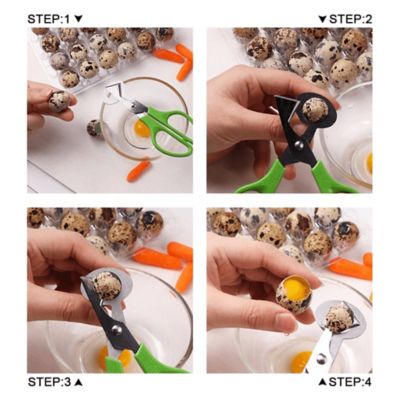 STEP:1 ▼

▼ STEP:2

STEP:3 ▲

▲ STEP:4