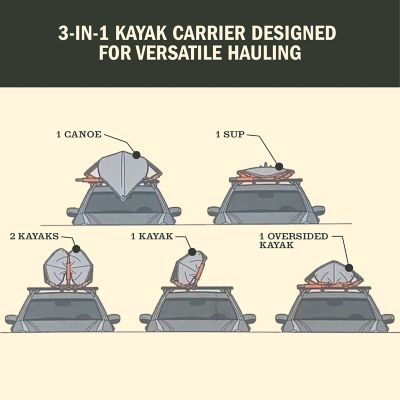 3-IN-1 KAYAK CARRIER DESIGNED FOR VERSATILE HAULING

1 CANOE

1 SUP

2 KAYAKS

1 KAYAK

1 OVERSIDED KAYAK