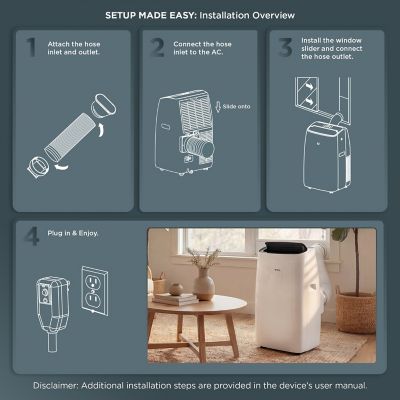 SETUP MADE EASY: Installation Overview

1 Attach the hose inlet and outlet.

2 Connect the hose inlet to the AC.

Slide onto

3 Install the window slider and connect the hose outlet.

4 Plug in & Enjoy.

Disclaimer: Additional installation steps are provided in the device's user manual.