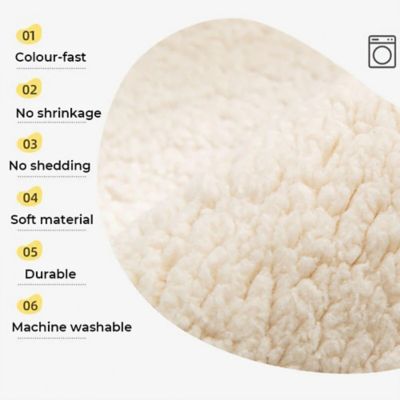 01
Colour-fast

02
No shrinkage

03
No shedding

04
Soft material

05
Durable

06
Machine washable