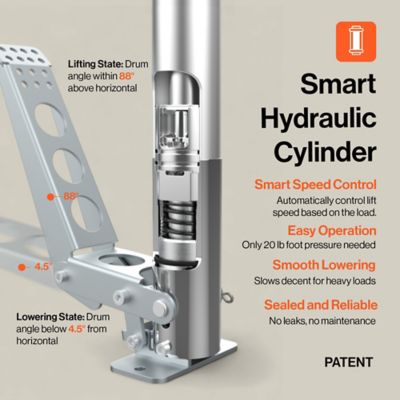 Lifting State: Drum angle within 88° above horizontal

88°

4.5°

Lowering State: Drum angle below 4.5° from horizontal

Smart Hydraulic Cylinder

Smart Speed Control
Automatically control lift speed based on the load.

Easy Operation
Only 20 lb foot pressure needed

Smooth Lowering
Slows decent for heavy loads

Sealed and Reliable
No leaks, no maintenance

PATENT