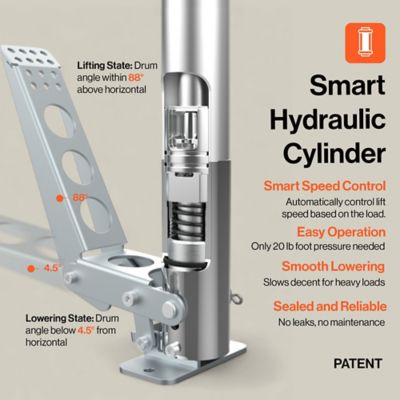 Lifting State: Drum angle within 88° above horizontal

88°

4.5°

Lowering State: Drum angle below 4.5° from horizontal

Smart Hydraulic Cylinder

Smart Speed Control
Automatically control lift speed based on the load.

Easy Operation
Only 20 lb foot pressure needed

Smooth Lowering
Slows decent for heavy loads

Sealed and Reliable
No leaks, no maintenance

PATENT