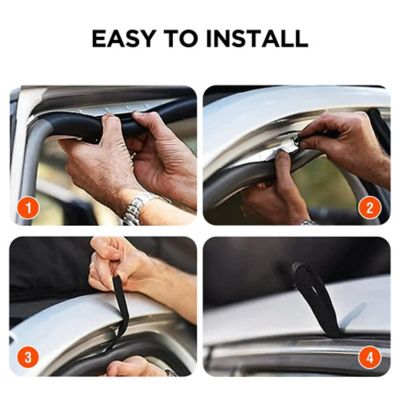 EASY TO INSTALL

1

2

3

4