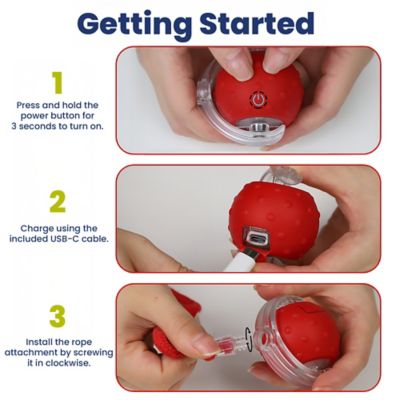 Getting Started

1

Press and hold the power button for 3 seconds to turn on.

2

Charge using the included USB-C cable.

3

Install the rope attachment by screwing it in clockwise.