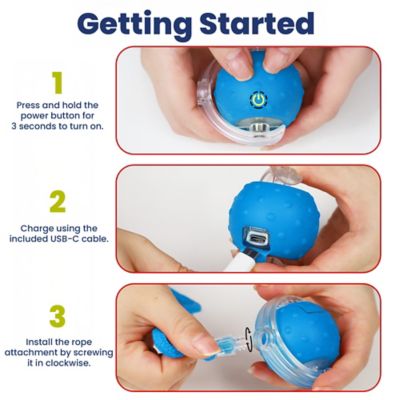 Getting Started

1

Press and hold the power button for 3 seconds to turn on.

2

Charge using the included USB-C cable.

3

Install the rope attachment by screwing it in clockwise.