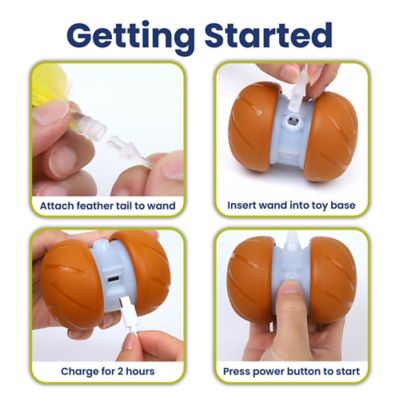 Getting Started

Attach feather tail to wand

Insert wand into toy base

Charge for 2 hours

Press power button to start