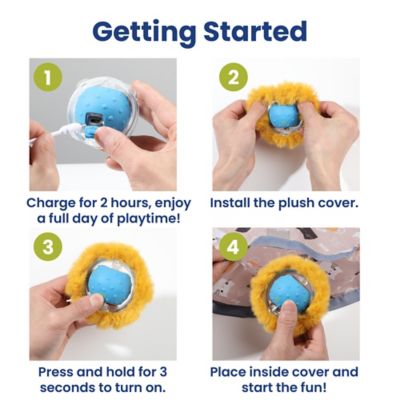 Getting Started

1

Charge for 2 hours, enjoy a full day of playtime!

2

Install the plush cover.

3

Press and hold for 3 seconds to turn on.

4

Place inside cover and start the fun!