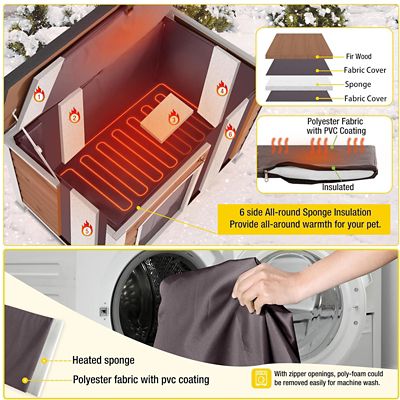 1

2

3

4

5

6

Fir Wood
Fabric Cover
Sponge
Fabric Cover

Polyester Fabric with PVC Coating

Insulated

6 side All-round Sponge Insulation
Provide all-around warmth for your pet.

Heated sponge
Polyester fabric with pvc coating

With zipper openings, poly-foam could be removed easily for machine wash.