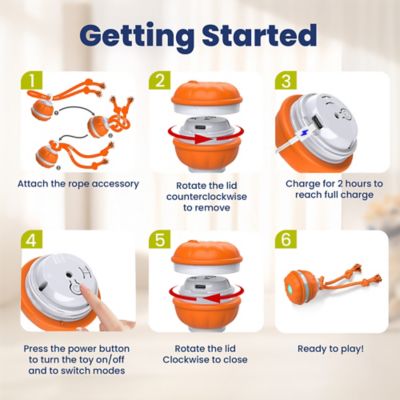 Getting Started

1

Attach the rope accessory

2

Rotate the lid counterclockwise to remove

3

Charge for 2 hours to reach full charge

4

Press the power button to turn the toy on/off and to switch modes

5

Rotate the lid Clockwise to close

6

Ready to play!