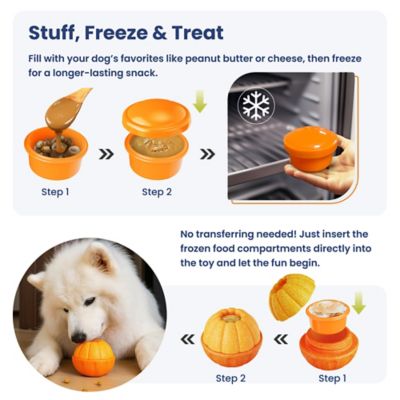 Stuff, Freeze & Treat

Fill with your dog's favorites like peanut butter or cheese, then freeze for a longer-lasting snack.

Step 1

Step 2

No transferring needed! Just insert the frozen food compartments directly into the toy and let the fun begin.

Step 2

Step 1