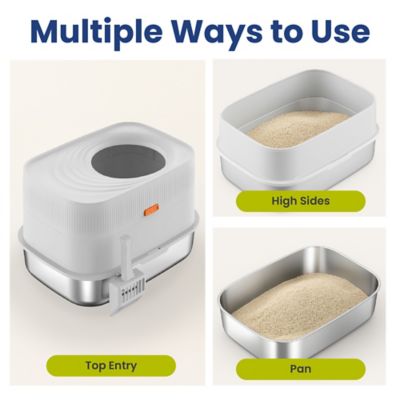 Multiple Ways to Use

Top Entry

High Sides

Pan