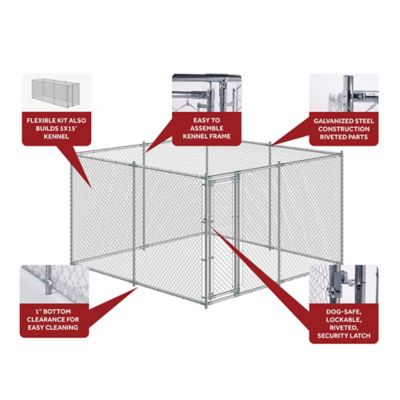 FLEXIBLE KIT ALSO BUILDS 5X15' KENNEL

EASY TO ASSEMBLE KENNEL FRAME

GALVANIZED STEEL CONSTRUCTION RIVETED PARTS

1" BOTTOM CLEARANCE FOR EASY CLEANING

DOG-SAFE, LOCKABLE, RIVETED, SECURITY LATCH