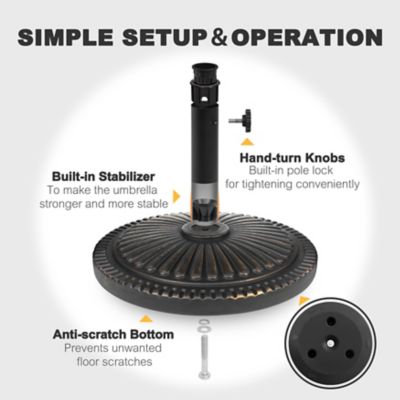 SIMPLE SETUP & OPERATION

Hand-turn Knobs
Built-in pole lock for tightening conveniently

Built-in Stabilizer
To make the umbrella stronger and more stable

Anti-scratch Bottom
Prevents unwanted floor scratches