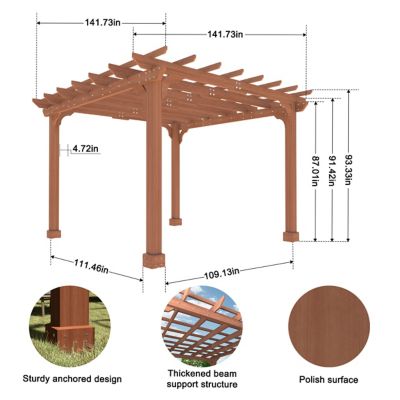 141.73in
141.73in
4.72in
87.01in
91.42in
93.33in
111.46in
109.13in
Sturdy anchored design
Thickened beam support structure
Polish surface