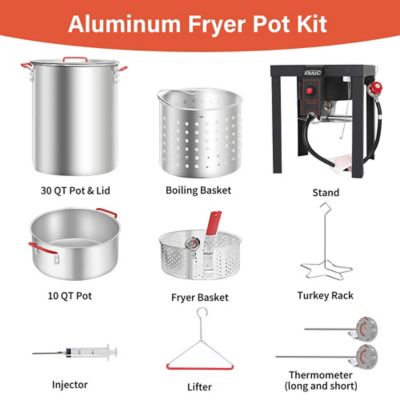 Aluminum Fryer Pot Kit

30 QT Pot & Lid

Boiling Basket

Stand

10 QT Pot

Fryer Basket

Turkey Rack

Injector

Lifter

Thermometer (long and short)