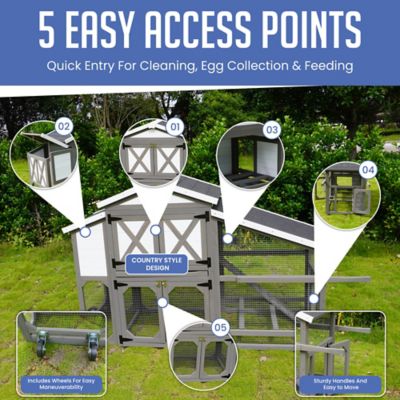 5 EASY ACCESS POINTS

Quick Entry For Cleaning, Egg Collection & Feeding

02

01

03

04

COUNTRY STYLE DESIGN

05

Includes Wheels For Easy Maneuverability

Sturdy Handles And Easy to Move