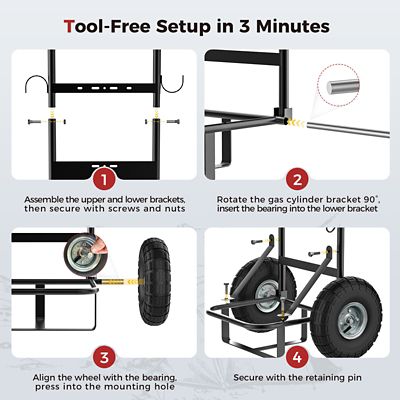 Tool-Free Setup in 3 Minutes

1

Assemble the upper and lower brackets, then secure with screws and nuts

2

Rotate the gas cylinder bracket 90°, insert the bearing into the lower bracket

3

Align the wheel with the bearing, press into the mounting hole

4

Secure with the retaining pin