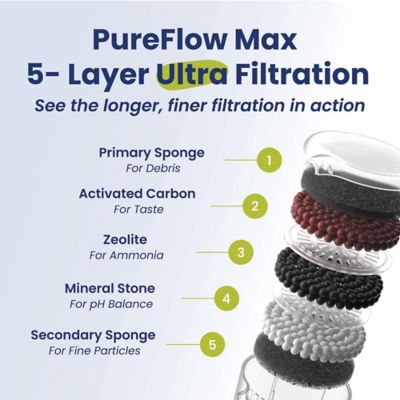 PureFlow Max
5- Layer Ultra Filtration
See the longer, finer filtration in action

Primary Sponge
For Debris
1

Activated Carbon
For Taste
2

Zeolite
For Ammonia
3

Mineral Stone
For pH Balance
4

Secondary Sponge
For Fine Particles
5