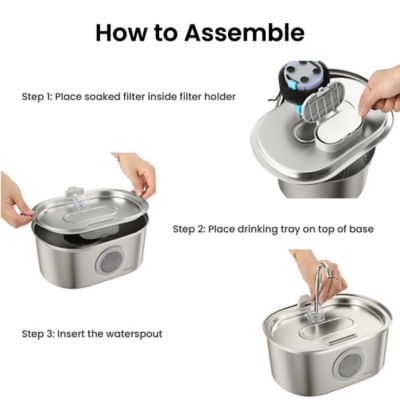 How to Assemble

Step 1: Place soaked filter inside filter holder

Step 2: Place drinking tray on top of base

Step 3: Insert the waterspout