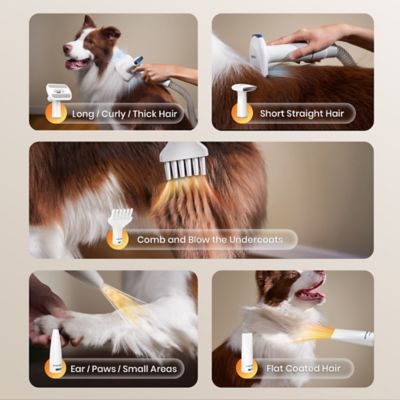 Long / Curly / Thick Hair

Short Straight Hair

Comb and Blow the Undercoats

Ear / Paws / Small Areas

Flat Coated Hair