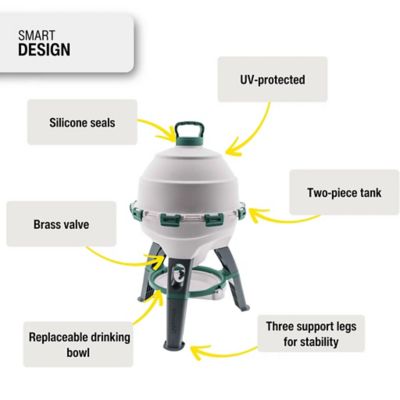 SMART
DESIGN

UV-protected

Silicone seals

Two-piece tank

Brass valve

Replaceable drinking bowl

Three support legs for stability