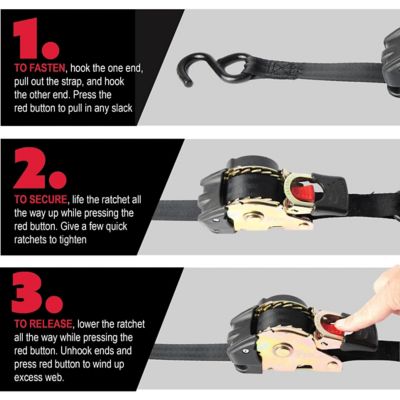 1.

TO FASTEN, hook the one end, pull out the strap, and hook the other end. Press the red button to pull in any slack

2.

TO SECURE, life the ratchet all the way up while pressing the red button. Give a few quick ratchets to tighten

3.

TO RELEASE, lower the ratchet all the way while pressing the red button. Unhook ends and press red button to wind up excess web.