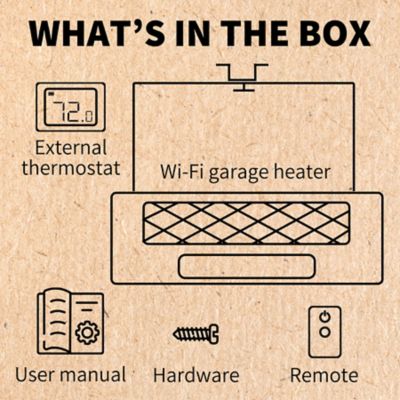 WHAT'S IN THE BOX

72.0

External thermostat

Wi-Fi garage heater

User manual

Hardware

Remote