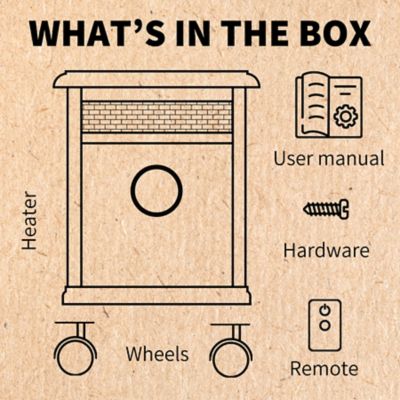 WHAT'S IN THE BOX

Heater

User manual

Hardware

Wheels

Remote