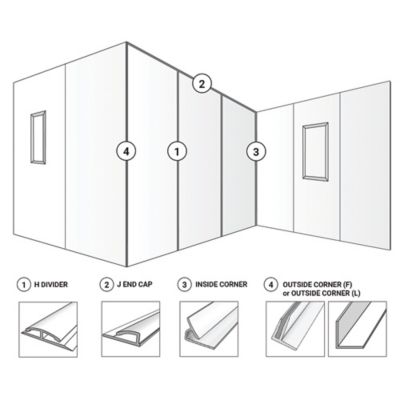 2

4

1

3

1 H DIVIDER

2 J END CAP

3 INSIDE CORNER

4 OUTSIDE CORNER (F) or OUTSIDE CORNER (L)