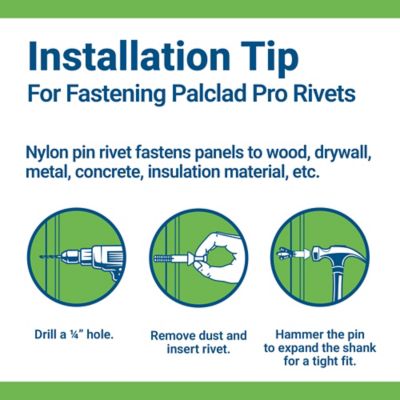 Installation Tip
For Fastening Palclad Pro Rivets

Nylon pin rivet fastens panels to wood, drywall, metal, concrete, insulation material, etc.

Drill a ¼" hole.

Remove dust and insert rivet.

Hammer the pin to expand the shank for a tight fit.