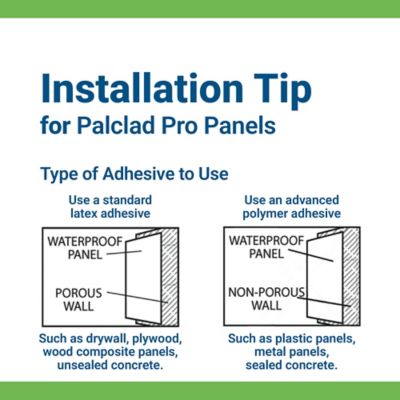 Installation Tip
for Palclad Pro Panels

Type of Adhesive to Use

Use a standard latex adhesive

WATERPROOF PANEL

POROUS WALL

Such as drywall, plywood, wood composite panels, unsealed concrete.

Use an advanced polymer adhesive

WATERPROOF PANEL

NON-POROUS WALL

Such as plastic panels, metal panels, sealed concrete.