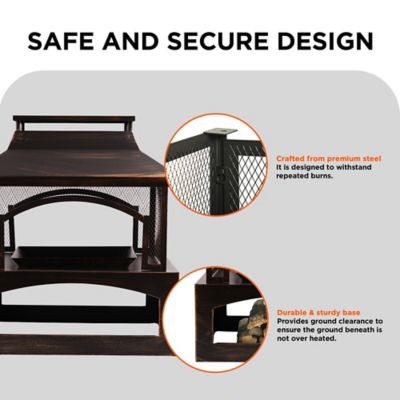 SAFE AND SECURE DESIGN

Crafted from premium steel
It is designed to withstand repeated burns.

Durable & sturdy base
Provides ground clearance to ensure the ground beneath is not over heated.