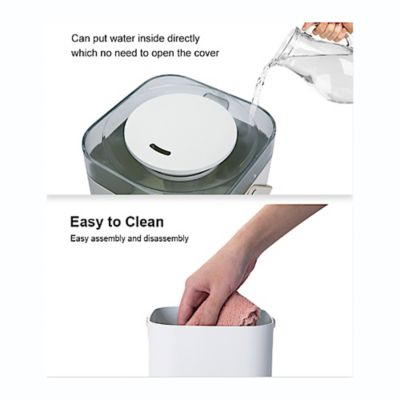 Can put water inside directly which no need to open the cover

Easy to Clean
Easy assembly and disassembly