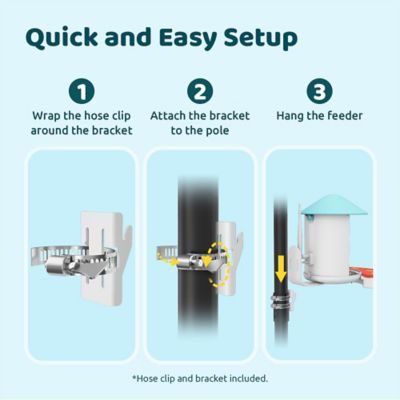 Quick and Easy Setup

1
Wrap the hose clip around the bracket

2
Attach the bracket to the pole

3
Hang the feeder

*Hose clip and bracket included.