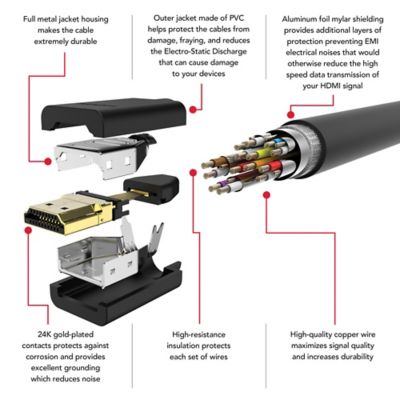 Full metal jacket housing makes the cable extremely durable

Outer jacket made of PVC helps protect the cables from damage, fraying, and reduces the Electro-Static Discharge that can cause damage to your devices

Aluminum foil mylar shielding provides additional layers of protection preventing EMI electrical noises that would otherwise reduce the high speed data transmission of your HDMI signal

24K gold-plated contacts protects against corrosion and provides excellent grounding which reduces noise

High-resistance insulation protects each set of wires

High-quality copper wire maximizes signal quality and increases durability