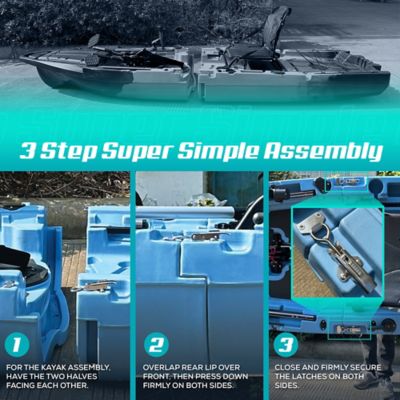 3 Step Super Simple Assembly

1
FOR THE KAYAK ASSEMBLY, HAVE THE TWO HALVES FACING EACH OTHER.

2
OVERLAP REAR LIP OVER FRONT, THEN PRESS DOWN FIRMLY ON BOTH SIDES.

3
CLOSE AND FIRMLY SECURE THE LATCHES ON BOTH SIDES.