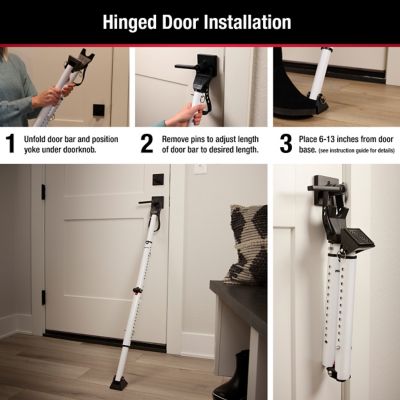 Hinged Door Installation

1 Unfold door bar and position yoke under doorknob.

2 Remove pins to adjust length of door bar to desired length.

3 Place 6-13 inches from door base. (see instruction guide for details)