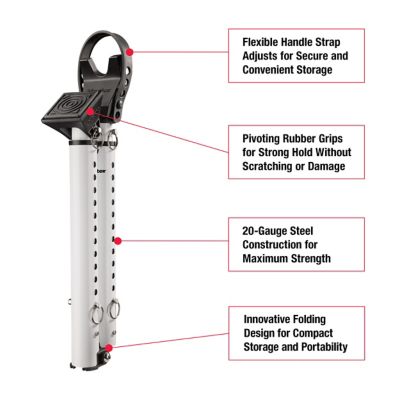 Flexible Handle Strap Adjusts for Secure and Convenient Storage

Pivoting Rubber Grips for Strong Hold Without Scratching or Damage

20-Gauge Steel Construction for Maximum Strength

Innovative Folding Design for Compact Storage and Portability