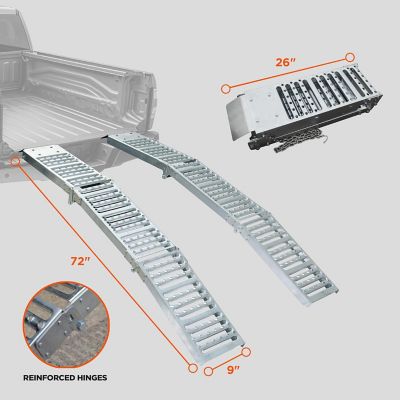 26"

72"

9"

REINFORCED HINGES