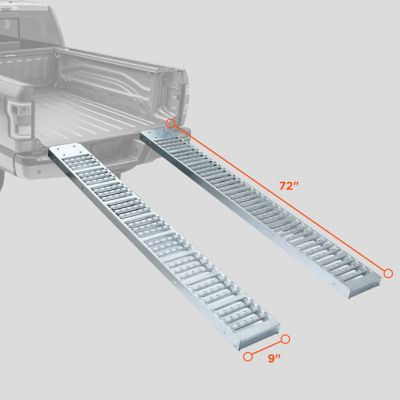 72"

9"