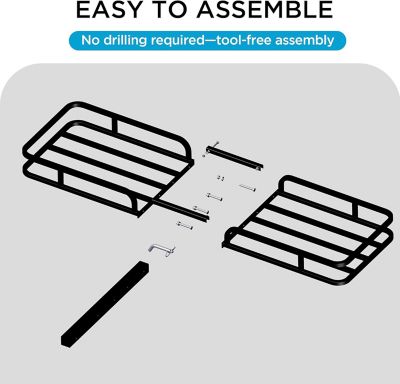 EASY TO ASSEMBLE

No drilling required—tool-free assembly