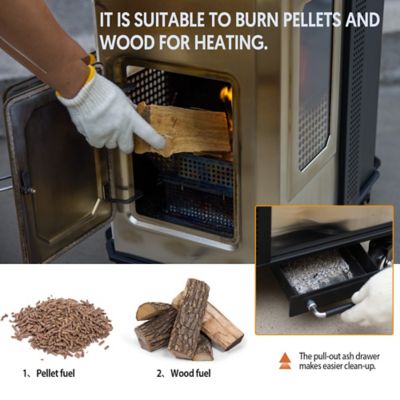 IT IS SUITABLE TO BURN PELLETS AND WOOD FOR HEATING.

1、Pellet fuel

2、Wood fuel

The pull-out ash drawer makes easier clean-up.