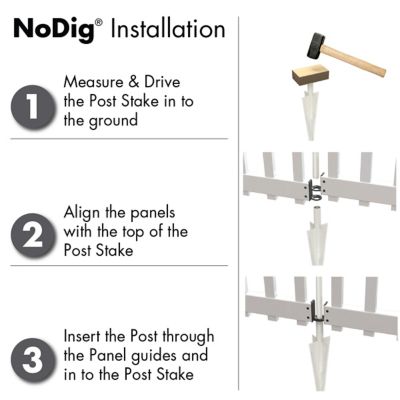 NoDig® Installation

1 Measure & Drive the Post Stake in to the ground

2 Align the panels with the top of the Post Stake

3 Insert the Post through the Panel guides and in to the Post Stake