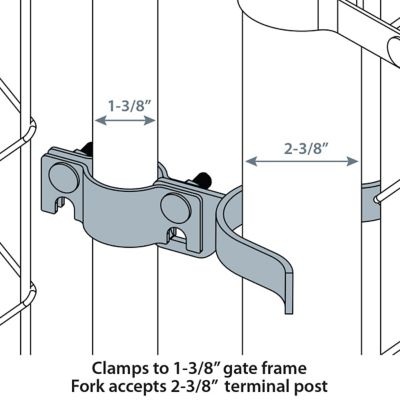 1-3/8”

2-3/8”

Clamps to 1-3/8” gate frame
Fork accepts 2-3/8” terminal post